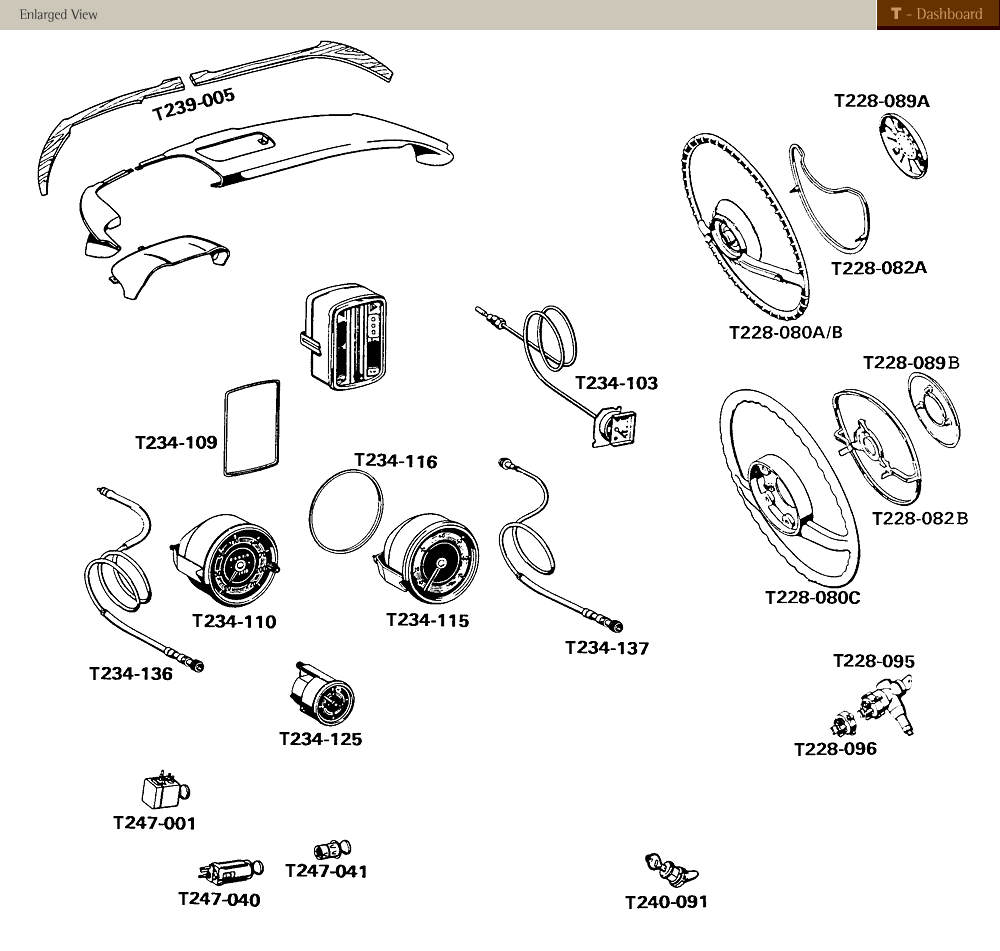 Enlarged View

T - Dashboard

T239-005

T228-089A

T228-082A

T228-080A/B

T234-103

T228-089B

T234-109

T234-116

T228-082B

T228-080C

T234-110

T234-115

T234-137

T234-136

T228-095

T228-096

T234-125

T247-001

T247-041

T247-040

T240-091