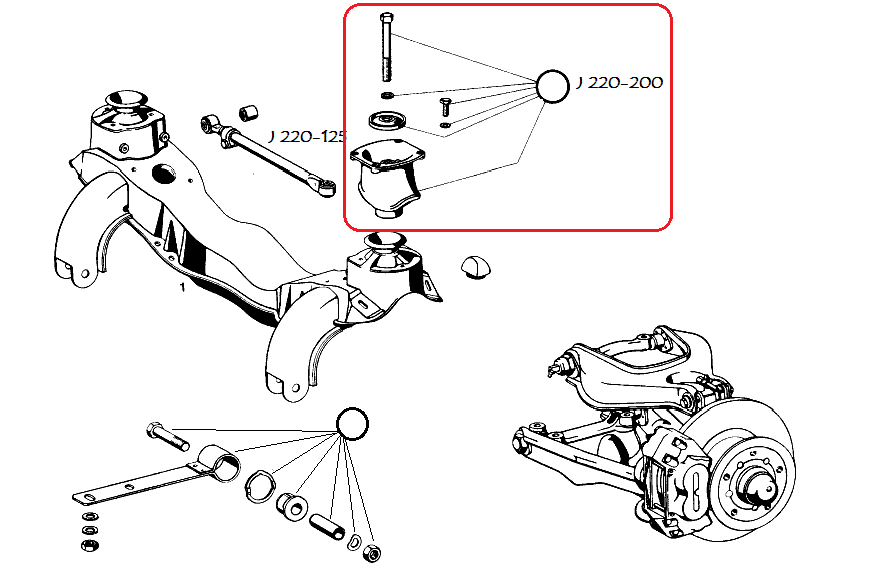 J 220-200

J 220-125

1